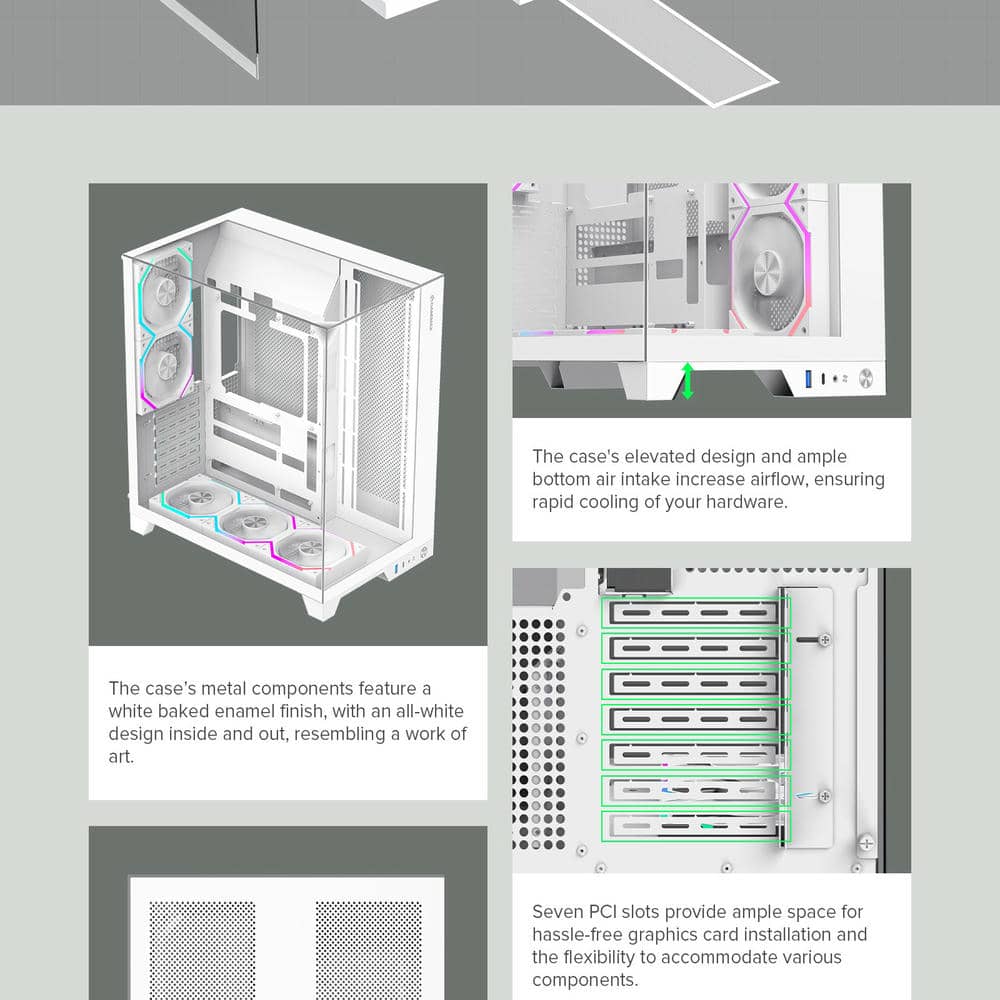 The case's metal components feature a white baked enamel finish, with an all-white design inside and out, resembling a work of art.

The case's elevated design and ample bottom air intake increase airflow, ensuring rapid cooling of your hardware.

Seven PCI slots provide ample space for hassle-free graphics card installation and the flexibility to accommodate various components.